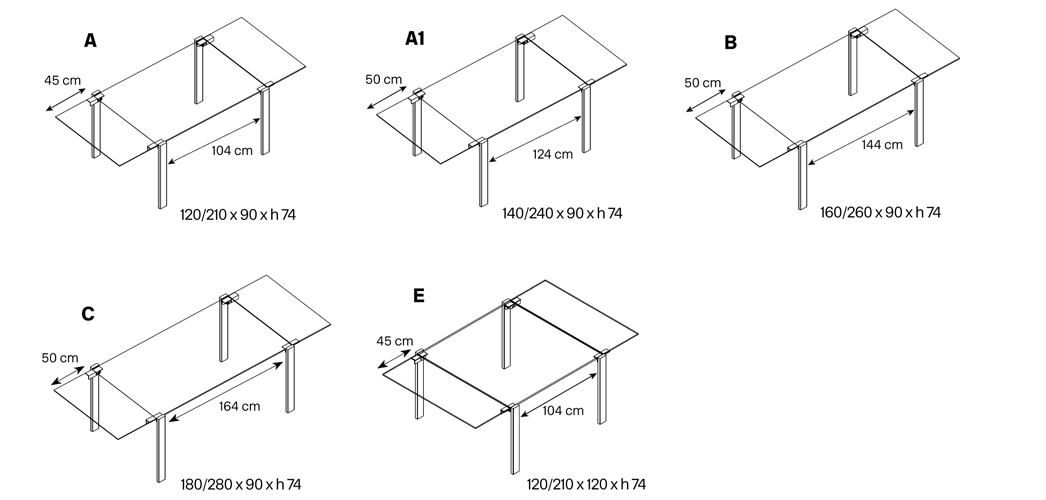 A

45 cm

104 cm

120/210 x 90 x h 74

A1

50 cm

124 cm

140/240 x 90 x h 74

B

50 cm

144 cm

160/260 x 90 x h 74

C

50 cm

164 cm

180/280 x 90 x h 74

E

45 cm

104 cm

120/210 x 120 x h 74