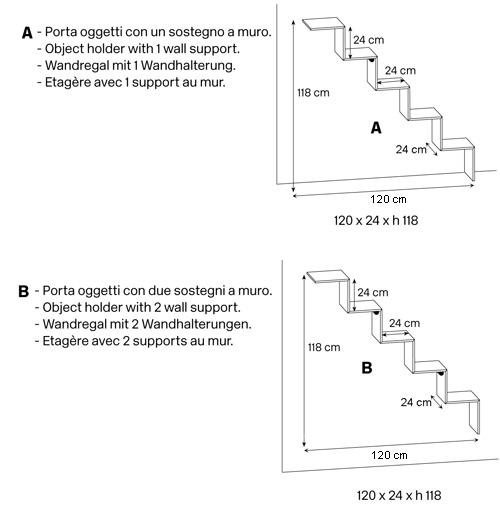 A - Porta oggetti con un sostegno a muro.
- Object holder with 1 wall support.
- Wandregal mit 1 Wandhalterung.
- Etagère avec 1 support au mur.

24 cm
24 cm
118 cm
A
24 cm
120 cm
120 x 24 x h 118

B - Porta oggetti con due sostegni a muro.
- Object holder with 2 wall support.
- Wandregal mit 2 Wandhalterungen.
- Etagère avec 2 supports au mur.

24 cm
24 cm
118 cm
B
24 cm
120 cm
120 x 24 x h 118