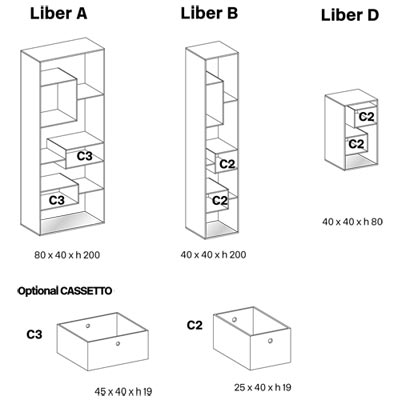 Liber A

C3

C3

80 x 40 x h 200

Liber B

C2

C2

40 x 40 x h 200

Liber D

C2

C2

40 x 40 x h 80

Optional CASSETTO

C3

45 x 40 x h 19

C2

25 x 40 x h 19