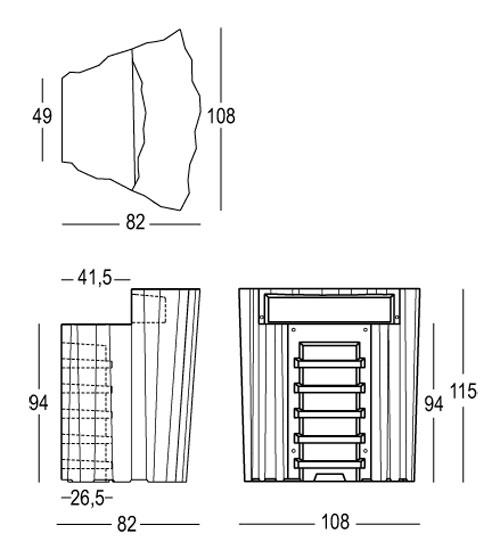 49
108
82
41,5
94
26,5
82
94
115
108