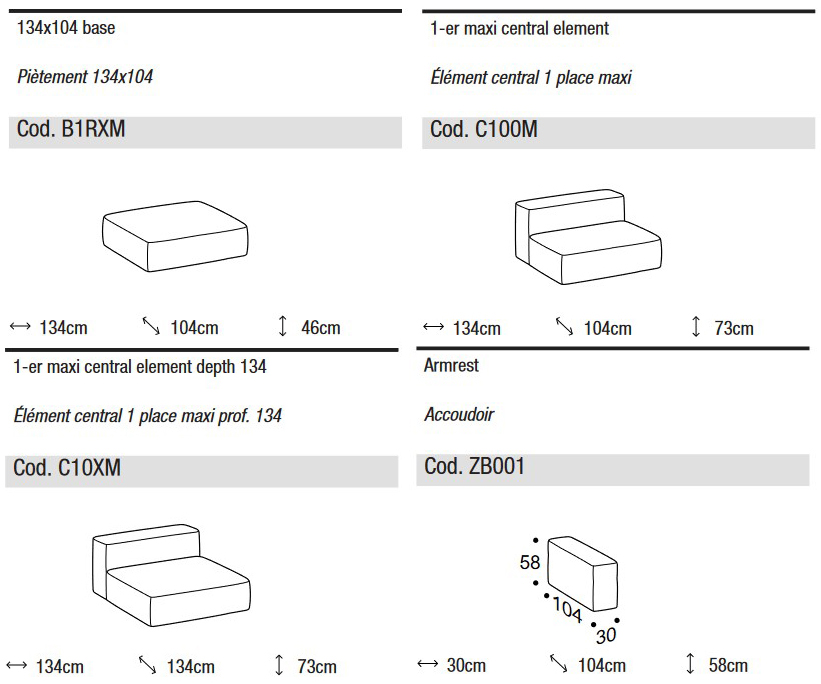 134x104 base

Piètement 134x104

Cod. B1RXM

↔ 134cm ⤡ 104cm ↕ 46cm

1-er maxi central element

Élément central 1 place maxi

Cod. C100M

↔ 134cm ⤡ 104cm ↕ 73cm

1-er maxi central element depth 134

Élément central 1 place maxi prof. 134

Cod. C10XM

↔ 134cm ⤡ 134cm ↕ 73cm

Armrest

Accoudoir

Cod. ZB001

58

104

30

↔ 30cm ⤡ 104cm ↕ 58cm