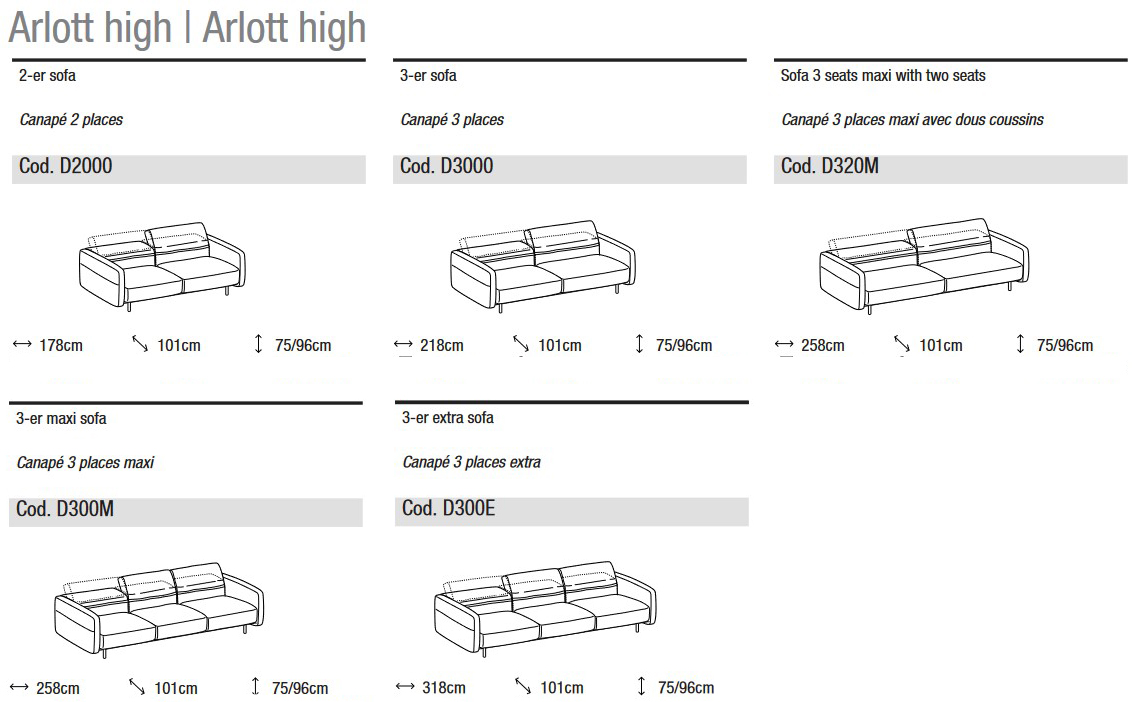 Arlott high | Arlott high

2-er sofa

Canapé 2 places

Cod. D2000

↔ 178cm ⤡ 101cm ↕ 75/96cm

3-er sofa

Canapé 3 places

Cod. D3000

↔ 218cm ⤡ 101cm ↕ 75/96cm

Sofa 3 seats maxi with two seats

Canapé 3 places maxi avec dous coussins

Cod. D320M

↔ 258cm ⤡ 101cm ↕ 75/96cm

3-er maxi sofa

Canapé 3 places maxi

Cod. D300M

↔ 258cm ⤡ 101cm ↕ 75/96cm

3-er extra sofa

Canapé 3 places extra

Cod. D300E

↔ 318cm ⤡ 101cm ↕ 75/96cm