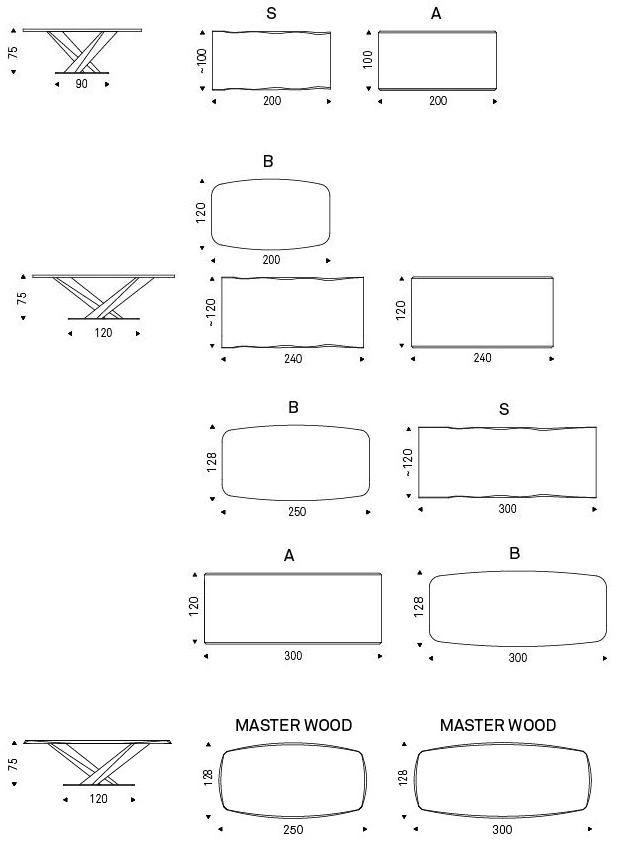 75
90

S
~100
200

A
100
200

B
120
200

75
120

~120
240

120
240

B
128
250

S
~120
300

A
120
300

B
128
300

75
120

MASTER WOOD
128
250

MASTER WOOD
128
300