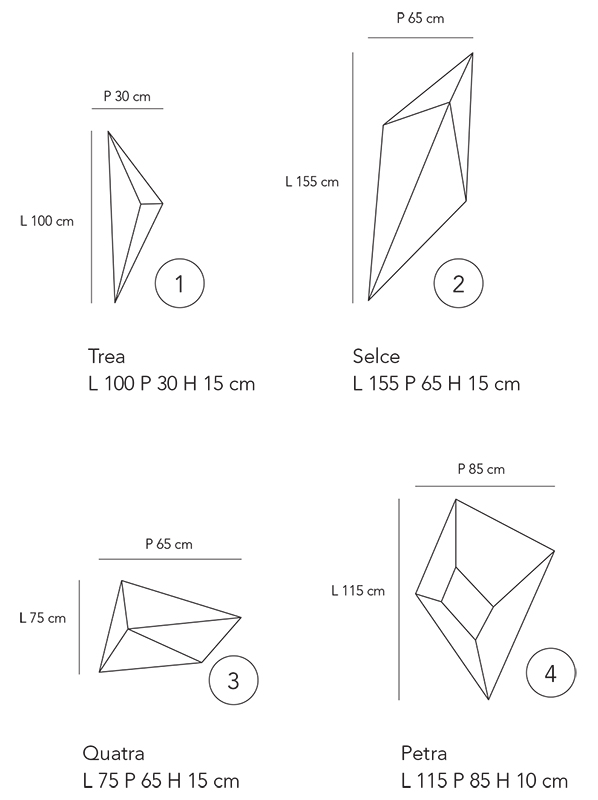 P 30 cm

L 100 cm

1

Trea
L 100 P 30 H 15 cm

P 65 cm

L 155 cm

2

Selce
L 155 P 65 H 15 cm

P 65 cm

L 75 cm

3

Quatra
L 75 P 65 H 15 cm

P 85 cm

L 115 cm

4

Petra
L 115 P 85 H 10 cm