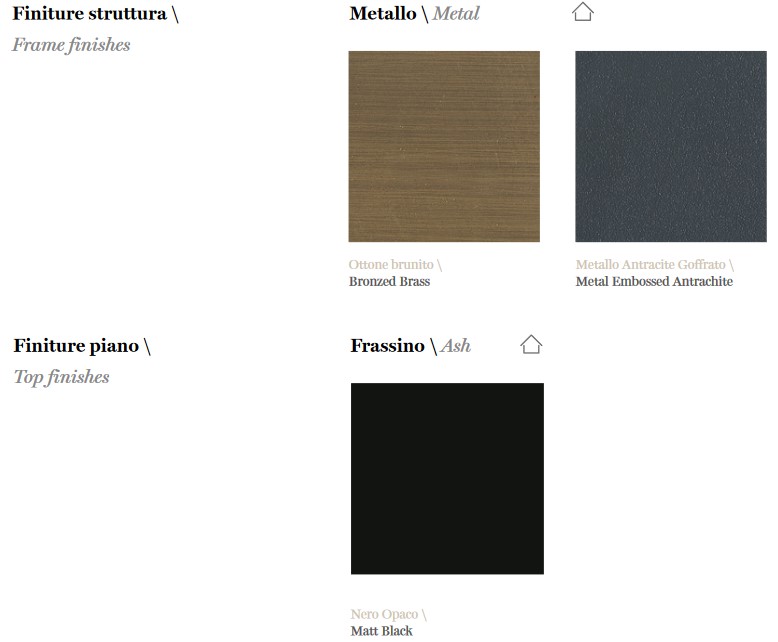 Finiture struttura \
Frame finishes

Metallo \ Metal

Ottone brunito \
Bronzed Brass

Metallo Antracite Goffrato \
Metal Embossed Antrachite

Finiture piano \
Top finishes

Frassino \ Ash

Nero Opaco \
Matt Black