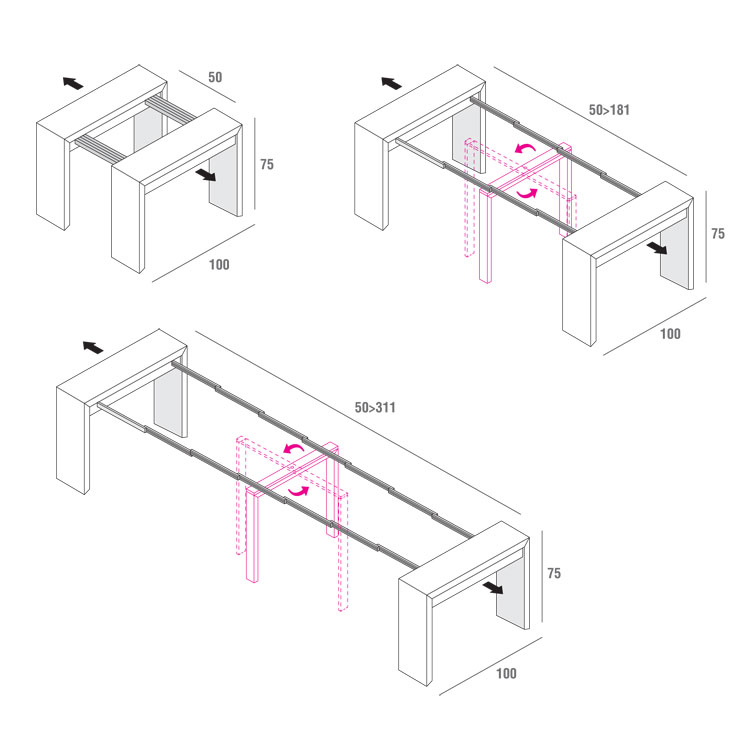 50
75
100

50>181
75
100

50>311
75
100