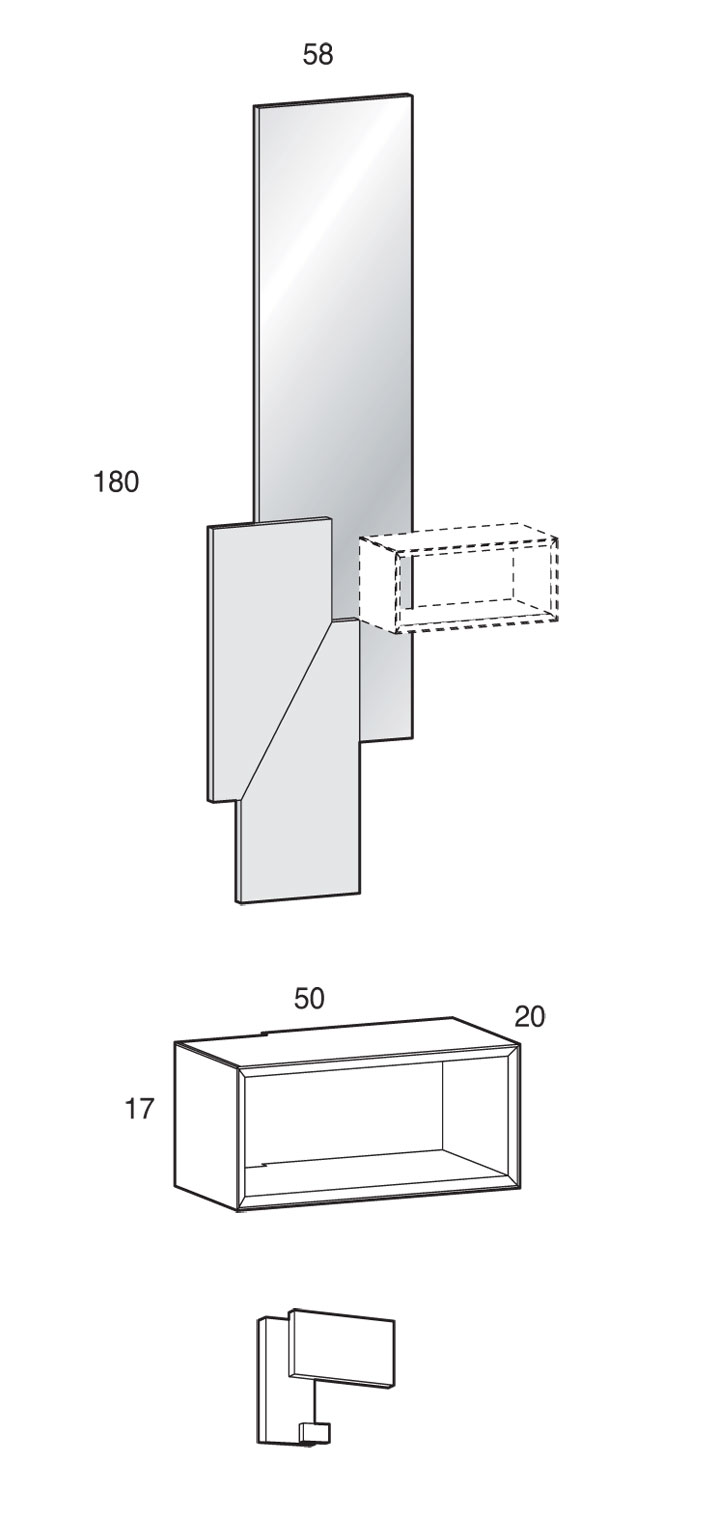 58

180

50

20

17