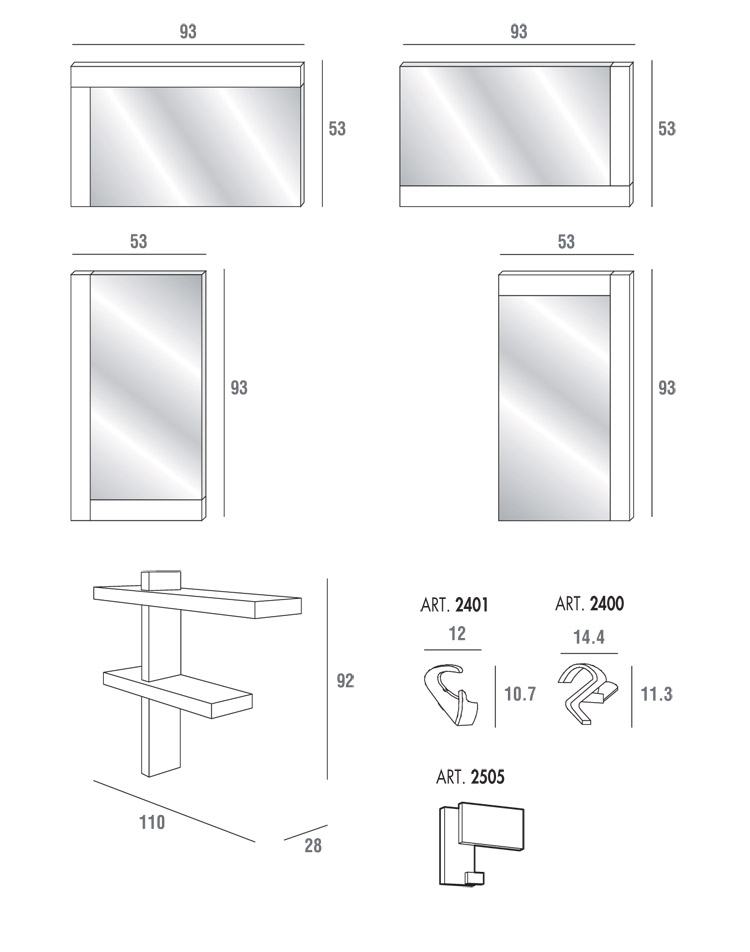 93

53

93

53

53

93

53

93

92

110

28

ART. 2401

12

10.7

ART. 2400

14.4

11.3

ART. 2505