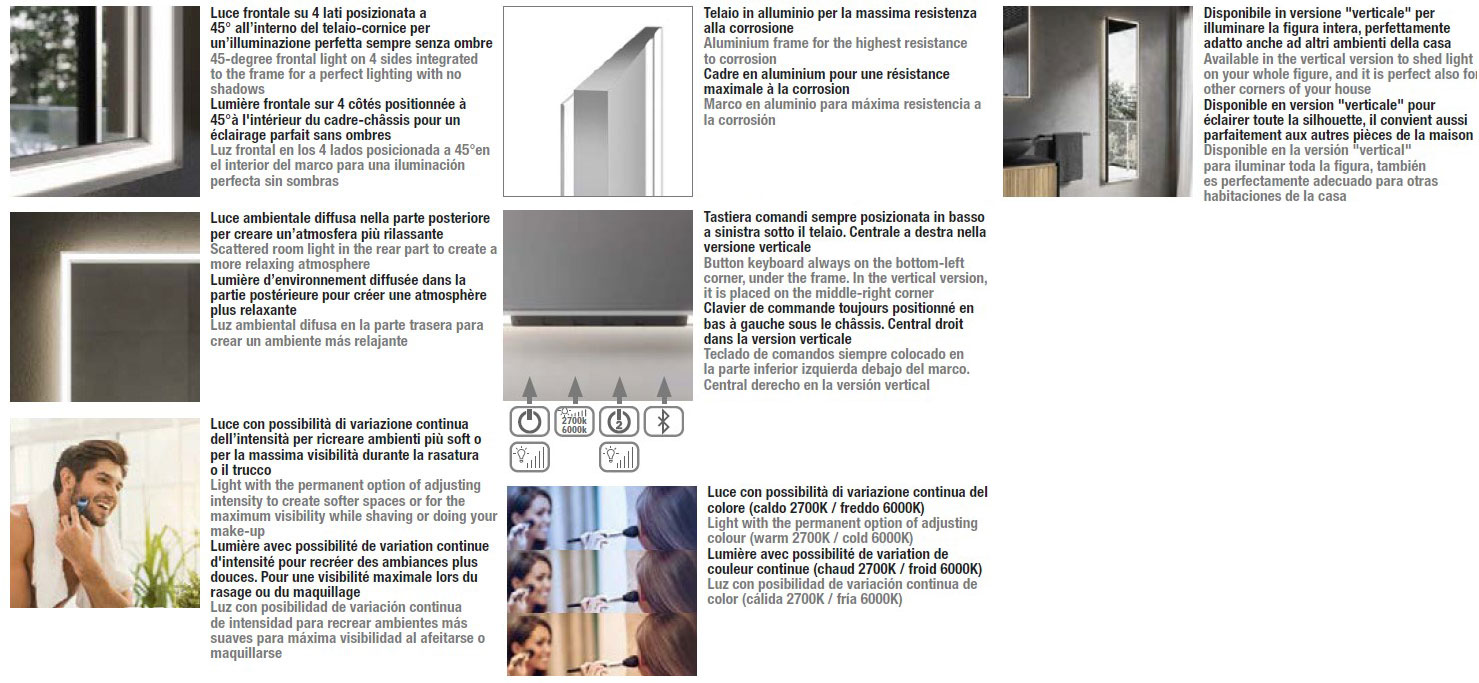 Luce frontale su 4 lati posizionata a 45° all'interno del telaio-cornice per un'illuminazione perfetta sempre senza ombre
45-degree frontal light on 4 sides integrated to the frame for a perfect lighting with no shadows
Lumière frontale sur 4 côtés positionnée à 45°à l'intérieur du cadre-châssis pour un éclairage parfait sans ombres
Luz frontal en los 4 lados posicionada a 45°en el interior del marco para una iluminación perfecta sin sombras

Luce ambientale diffusa nella parte posteriore per creare un'atmosfera più rilassante
Scattered room light in the rear part to create a more relaxing atmosphere
Lumière d'environnement diffusée dans la partie postérieure pour créer une atmosphère plus relaxante
Luz ambiental difusa en la parte trasera para crear un ambiente más relajante

Luce con possibilità di variazione continua dell'intensità per ricreare ambienti più soft o per la massima visibilità durante la rasatura o il trucco
Light with the permanent option of adjusting intensity to create softer spaces or for the maximum visibility while shaving or doing your make-up
Lumière avec possibilité de variation continue d'intensité pour recréer des ambiances plus douces. Pour une visibilité maximale lors du rasage ou du maquillage
Luz con posibilidad de variación continua de intensidad para recrear ambientes más suaves para máxima visibilidad al afeitarse o maquillarse

Telaio in alluminio per la massima resistenza alla corrosione
Aluminium frame for the highest resistance to corrosion
Cadre en aluminium pour une résistance maximale à la corrosion
Marco en aluminio para máxima resistencia a la corrosión

Tastiera comandi sempre posizionata in basso a sinistra sotto il telaio. Centrale a destra nella versione verticale
Button keyboard always on the bottom-left corner, under the frame. In the vertical version, it is placed on the middle-right corner
Clavier de commande toujours positionné en bas à gauche sous le châssis. Central droit dans la version verticale
Teclado de comandos siempre colocado en la parte inferior izquierda debajo del marco. Central derecho en la versión vertical

2700k 6000k
2

Luce con possibilità di variazione continua del colore (caldo 2700K / freddo 6000K)
Light with the permanent option of adjusting colour (warm 2700K / cold 6000K)
Lumière avec possibilité de variation de couleur continue (chaud 2700K / froid 6000K)
Luz con posibilidad de variación continua de color (cálida 2700K / fría 6000K)

Disponibile in versione "verticale" per illuminare la figura intera, perfettamente adatto anche ad altri ambienti della casa
Available in the vertical version to shed light on your whole figure, and it is perfect also for other corners of your house
Disponible en version "verticale" pour éclairer toute la silhouette, il convient aussi parfaitement aux autres pièces de la maison
Disponible en la versión "vertical" para iluminar toda la figura, también es perfectamente adecuado para otras habitaciones de la casa