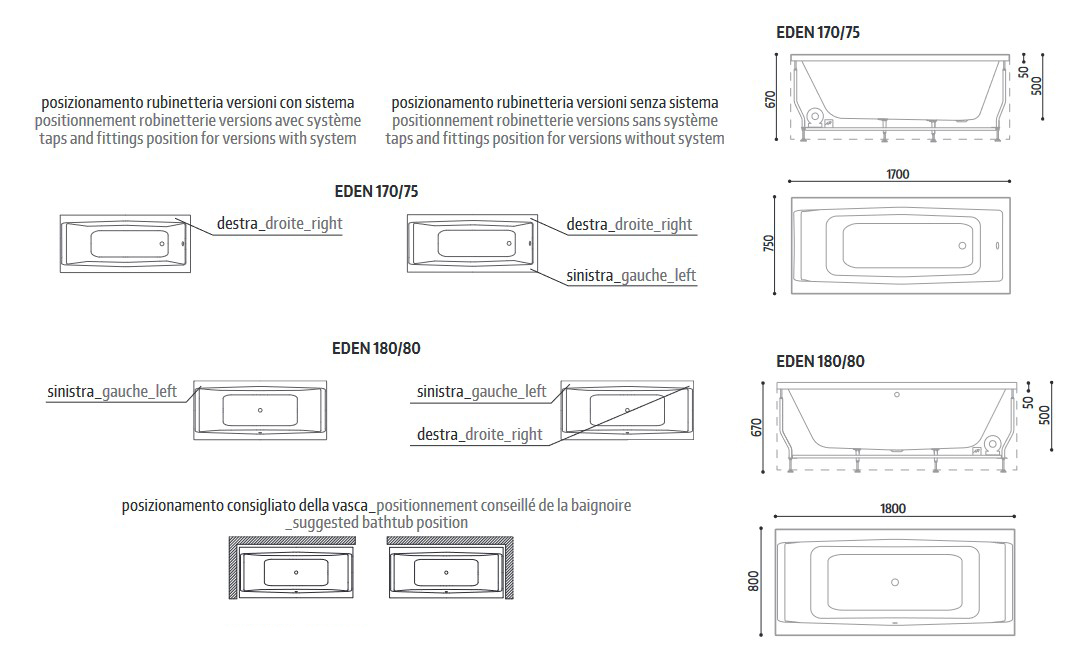 posizionamento rubinetteria versioni con sistema
positionnement robinetterie versions avec système
taps and fittings position for versions with system

posizionamento rubinetteria versioni senza sistema
positionnement robinetterie versions sans système
taps and fittings position for versions without system

EDEN 170/75

destra_droite_right

destra_droite_right

sinistra_gauche_left

EDEN 180/80

sinistra_gauche_left

sinistra_gauche_left

destra_droite_right

posizionamento consigliato della vasca_positionnement conseillé de la baignoire _suggested bathtub position

EDEN 170/75

670

50

500

1700

750

EDEN 180/80

670

50

500

1800

800