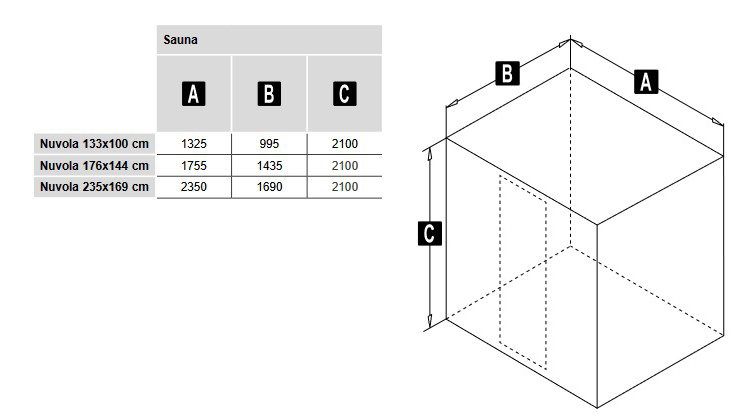 | | Sauna | | |
|---|---|---|---|
| | A | B | C |
| Nuvola 133x100 cm | 1325 | 995 | 2100 |
| Nuvola 176x144 cm | 1755 | 1435 | 2100 |
| Nuvola 235x169 cm | 2350 | 1690 | 2100 |

B
A
C