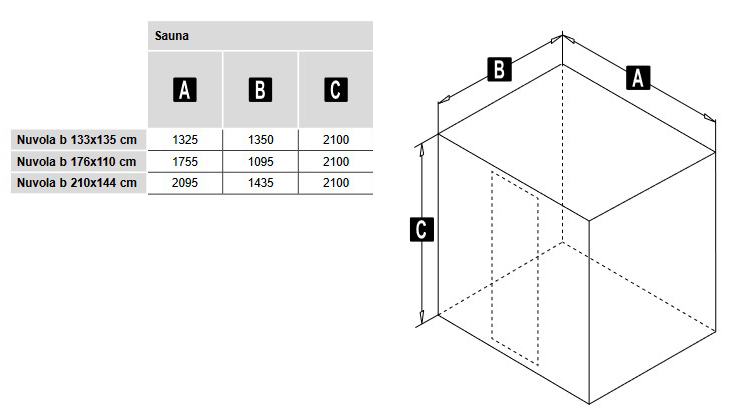 | | Sauna | | |
|---|---|---|---|
| | A | B | C |
| Nuvola b 133x135 cm | 1325 | 1350 | 2100 |
| Nuvola b 176x110 cm | 1755 | 1095 | 2100 |
| Nuvola b 210x144 cm | 2095 | 1435 | 2100 |

B

A

C