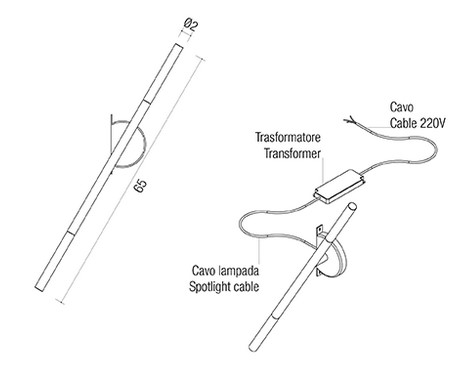 Ø2

65

Cavo
Cable 220V

Trasformatore
Transformer

Cavo lampada
Spotlight cable